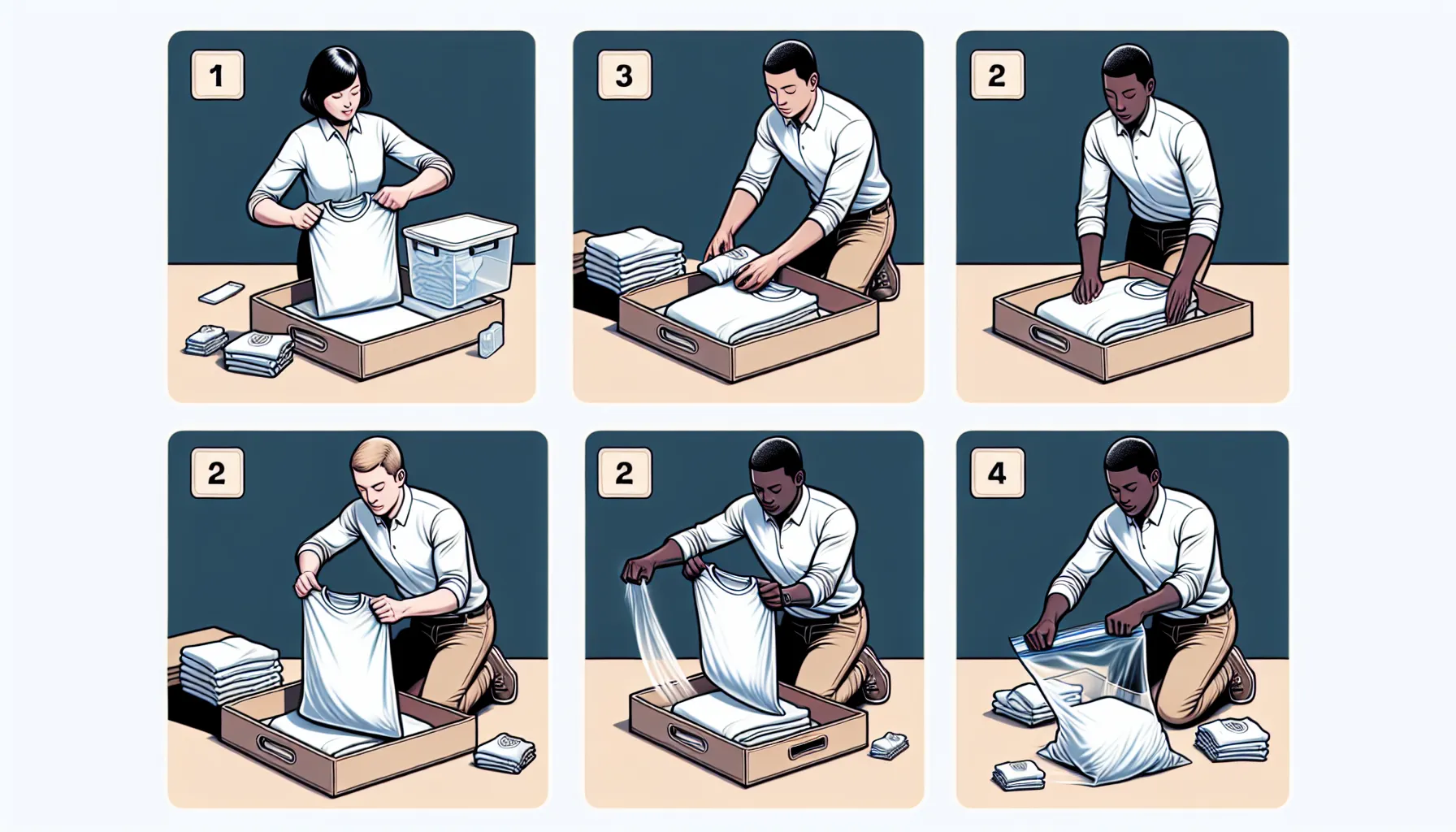 1

3

2

2

2

4